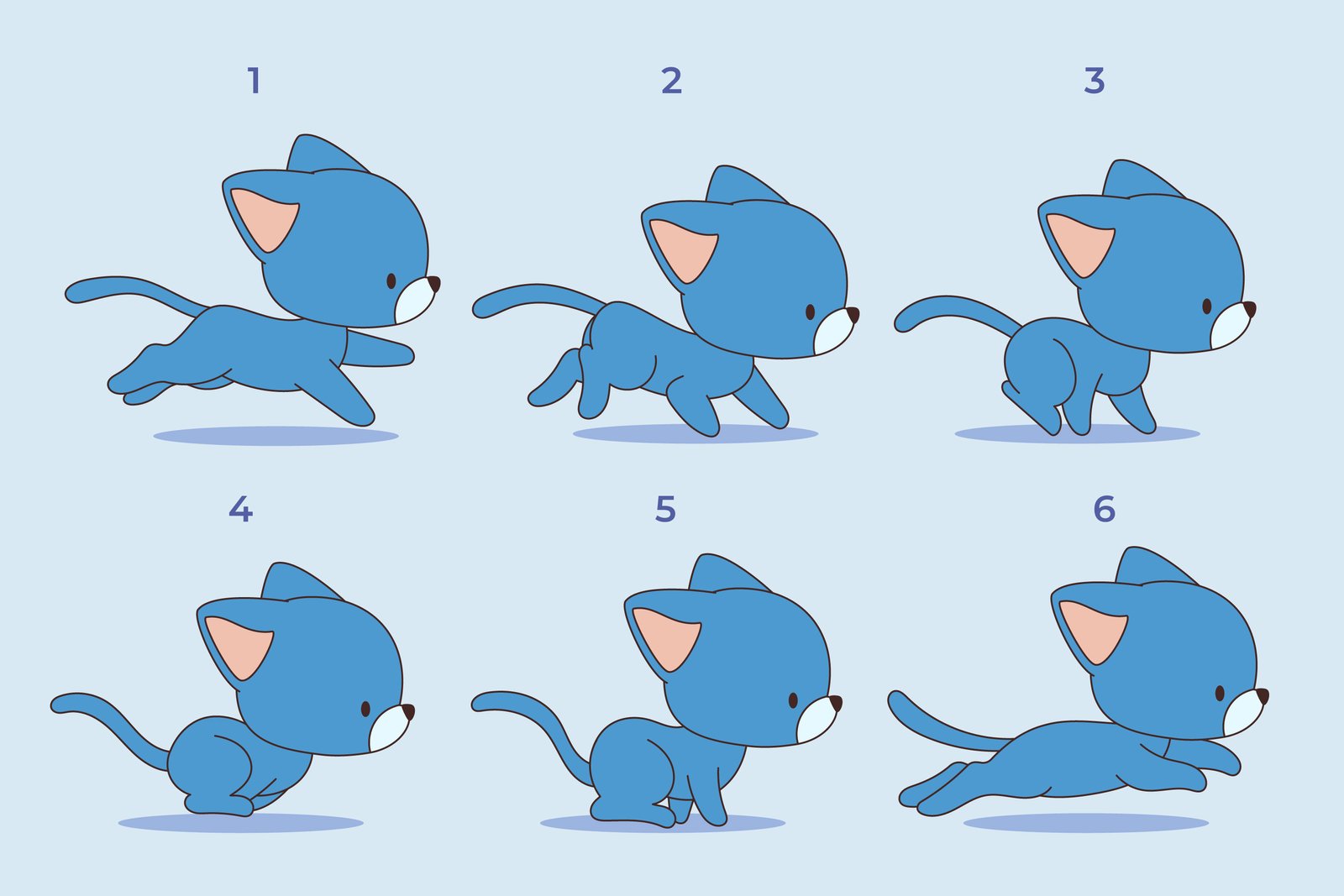 1
2
3
4
5
6